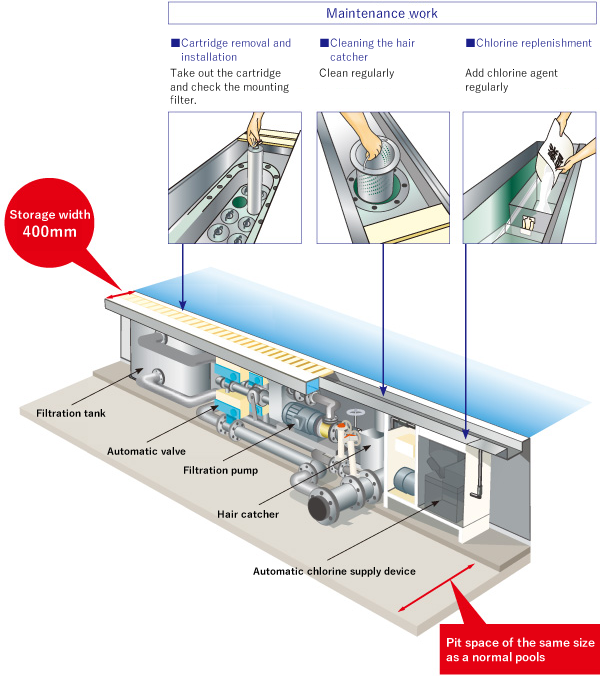 Maintenance work

■Cartridge removal and installation

Take out the cartridge and check the mounting filter.

■Cleaning the hair catcher

Clean regularly

■Chlorine replenishment

Add chlorine agent regularly

Storage width 400mm

Filtration tank

Automatic valve

Filtration pump

Hair catcher

Automatic chlorine supply device

Pit space of the same size as a normal pools